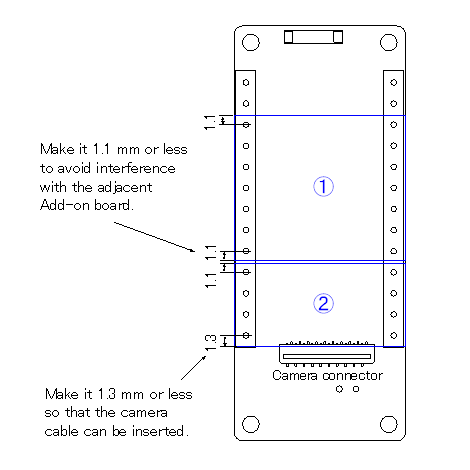 1.1

Make it 1.1 mm or less to avoid interference with the adjacent Add-on board.

①

1.1

1.1

②

1.3

Camera connector

Make it 1.3 mm or less so that the camera cable can be inserted.